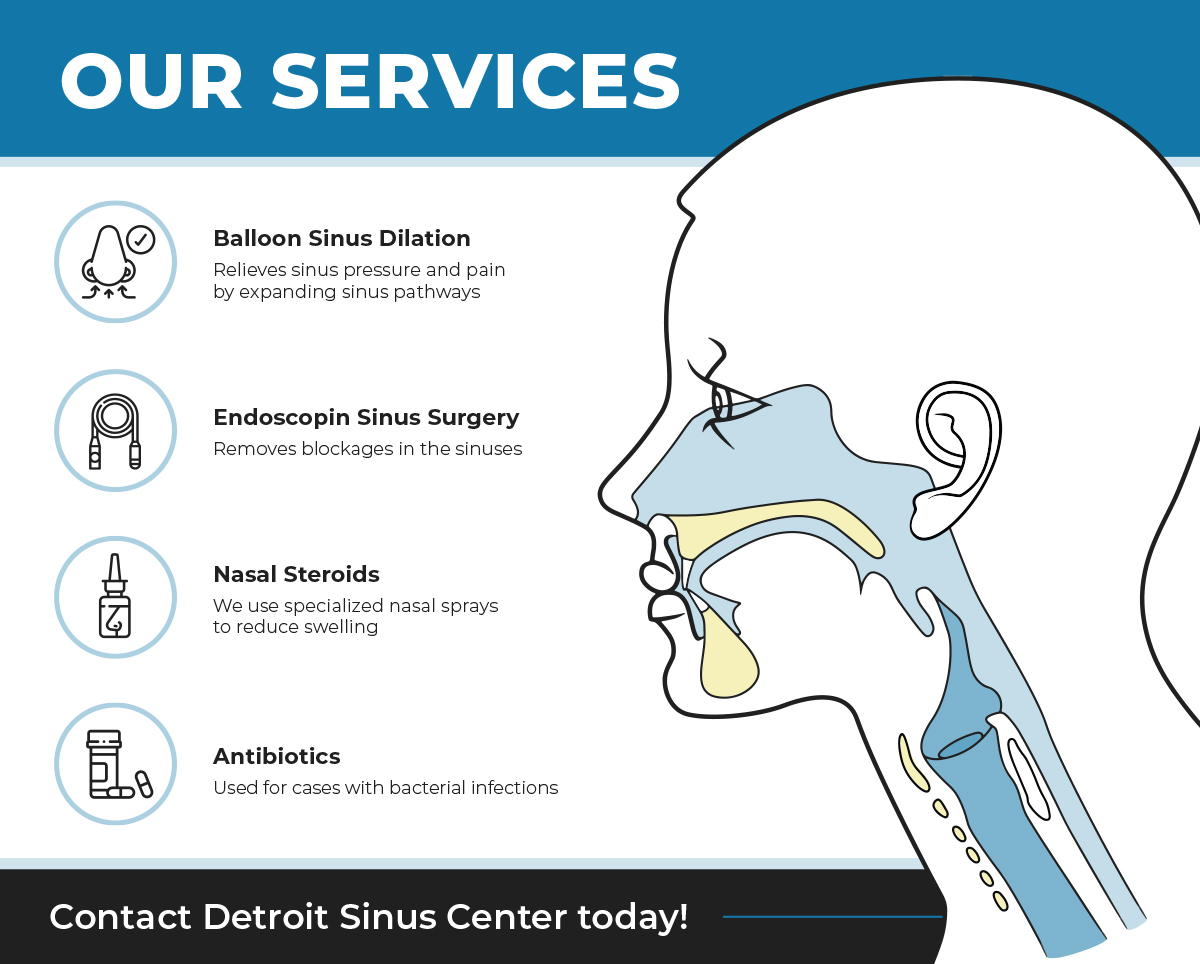 OUR SERVICES

Balloon Sinus Dilation
Relieves sinus pressure and pain by expanding sinus pathways

Endoscopin Sinus Surgery
Removes blockages in the sinuses

Nasal Steroids
We use specialized nasal sprays to reduce swelling

Antibiotics
Used for cases with bacterial infections

Contact Detroit Sinus Center today!